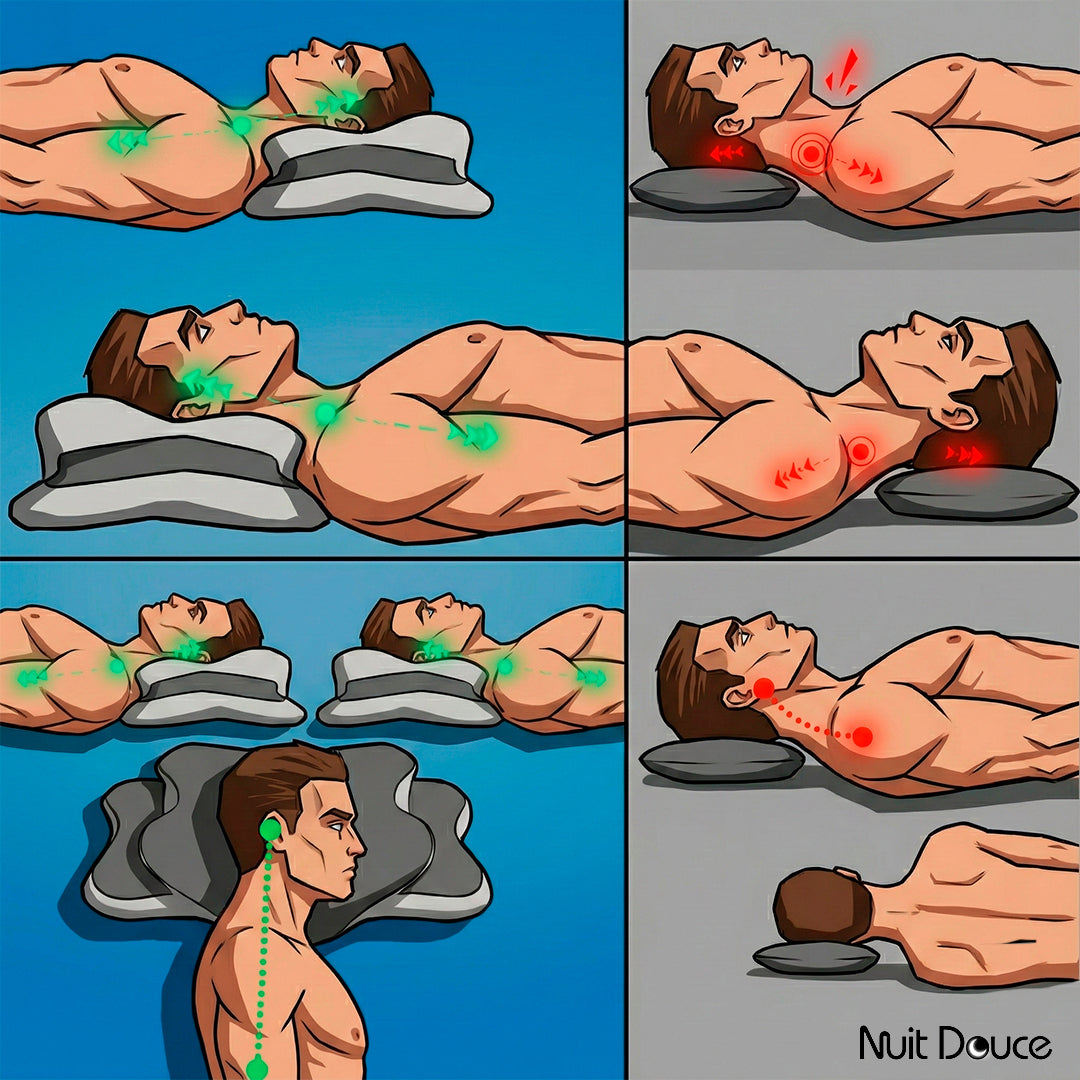 Nuit Douce